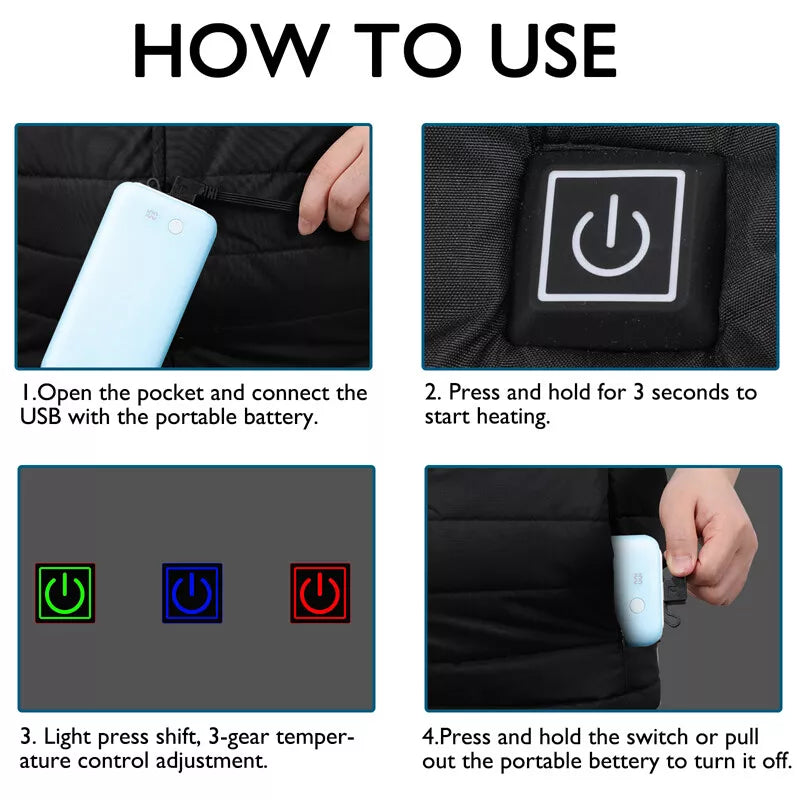 HOW TO USE

1.Open the pocket and connect the USB with the portable battery.

2. Press and hold for 3 seconds to start heating.

3. Light press shift, 3-gear temperature control adjustment.

4.Press and hold the switch or pull out the portable bettery to turn it off.